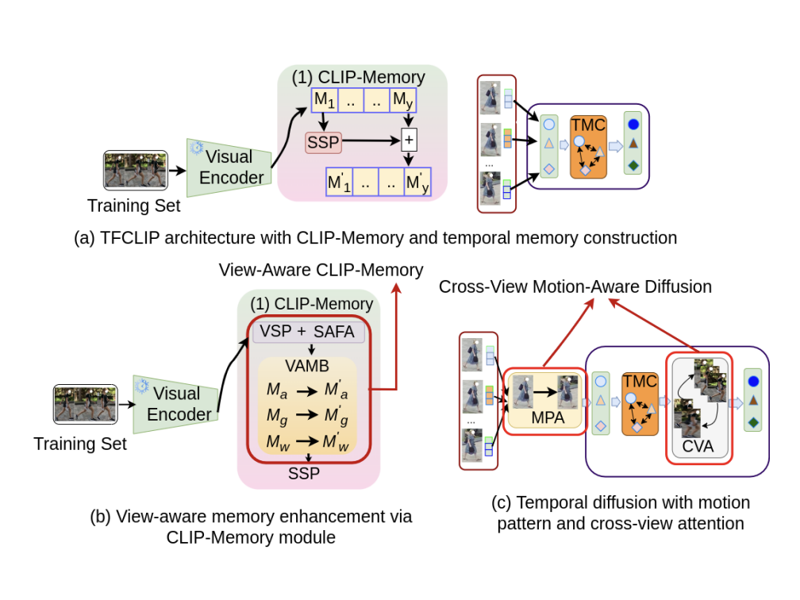 (1) CLIP-Memory

$M_1$ .. .. $M_y$

SSP

+

$M'_1$ .. .. $M'_y$

Visual Encoder

Training Set

...

TMC

(a) TFCLIP architecture with CLIP-Memory and temporal memory construction

View-Aware CLIP-Memory

(1) CLIP-Memory

VSP + SAFA

VAMB

$M_a \rightarrow M'_a$

$M_g \rightarrow M'_g$

$M_w \rightarrow M'_w$

SSP

Visual Encoder

Training Set

(b) View-aware memory enhancement via CLIP-Memory module

Cross-View Motion-Aware Diffusion

...

MPA

TMC

CVA

(c) Temporal diffusion with motion pattern and cross-view attention